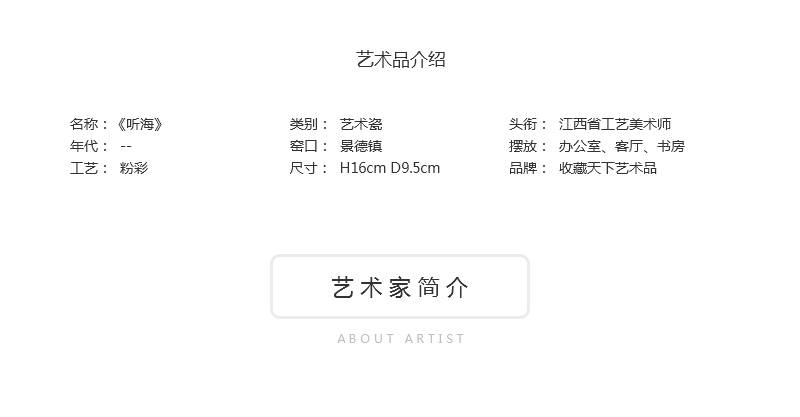 艺术品介绍

名称：《听海》
年代： --
工艺： 粉彩

类别： 艺术瓷
窑口： 景德镇
尺寸： H16cm D9.5cm

头衔： 江西省工艺美术师
摆放： 办公室、客厅、书房
品牌： 收藏天下艺术品

艺术家简介

ABOUT ARTIST